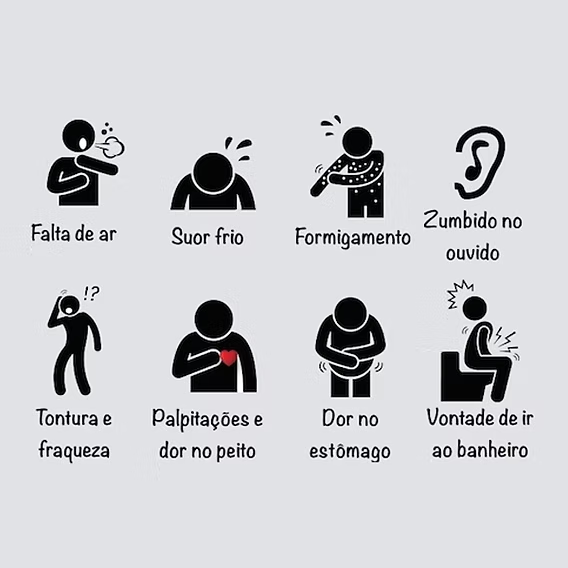 Falta de ar

Suor frio

Formigamento

Zumbido no ouvido

!?

Tontura e fraqueza

Palpitações e dor no peito

Dor no estômago

Vontade de ir ao banheiro