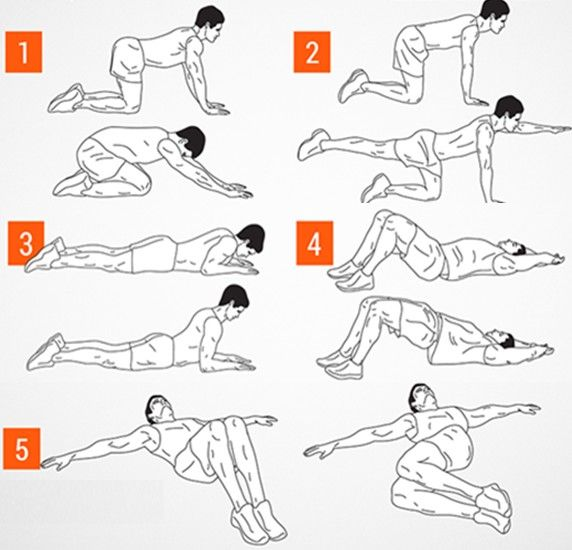 1

2

3

4

5